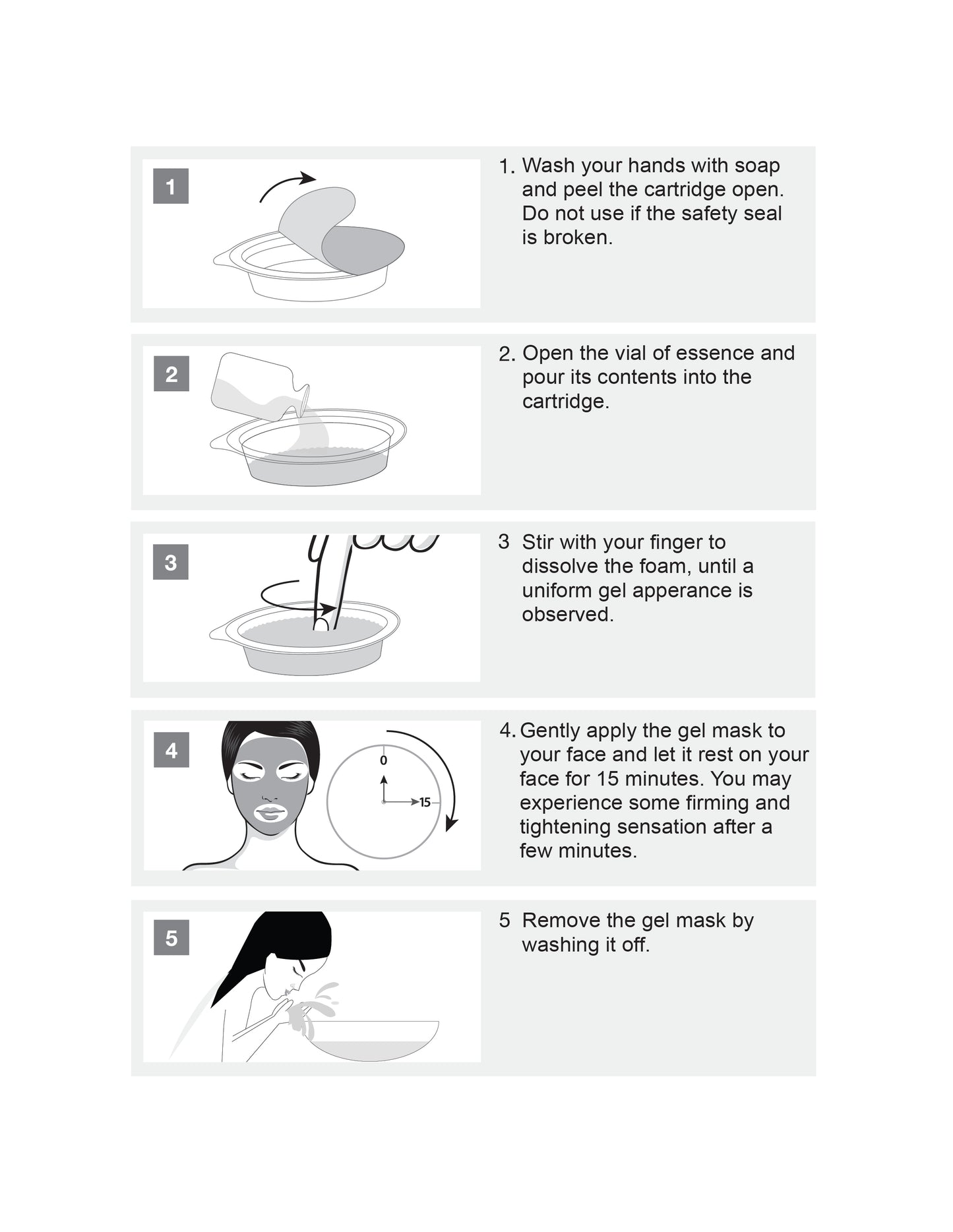 1

1. Wash your hands with soap and peel the cartridge open. Do not use if the safety seal is broken.

2

2. Open the vial of essence and pour its contents into the cartridge.

3

3 Stir with your finger to dissolve the foam, until a uniform gel apperance is observed.

4

0

15

4. Gently apply the gel mask to your face and let it rest on your face for 15 minutes. You may experience some firming and tightening sensation after a few minutes.

5

5 Remove the gel mask by washing it off.