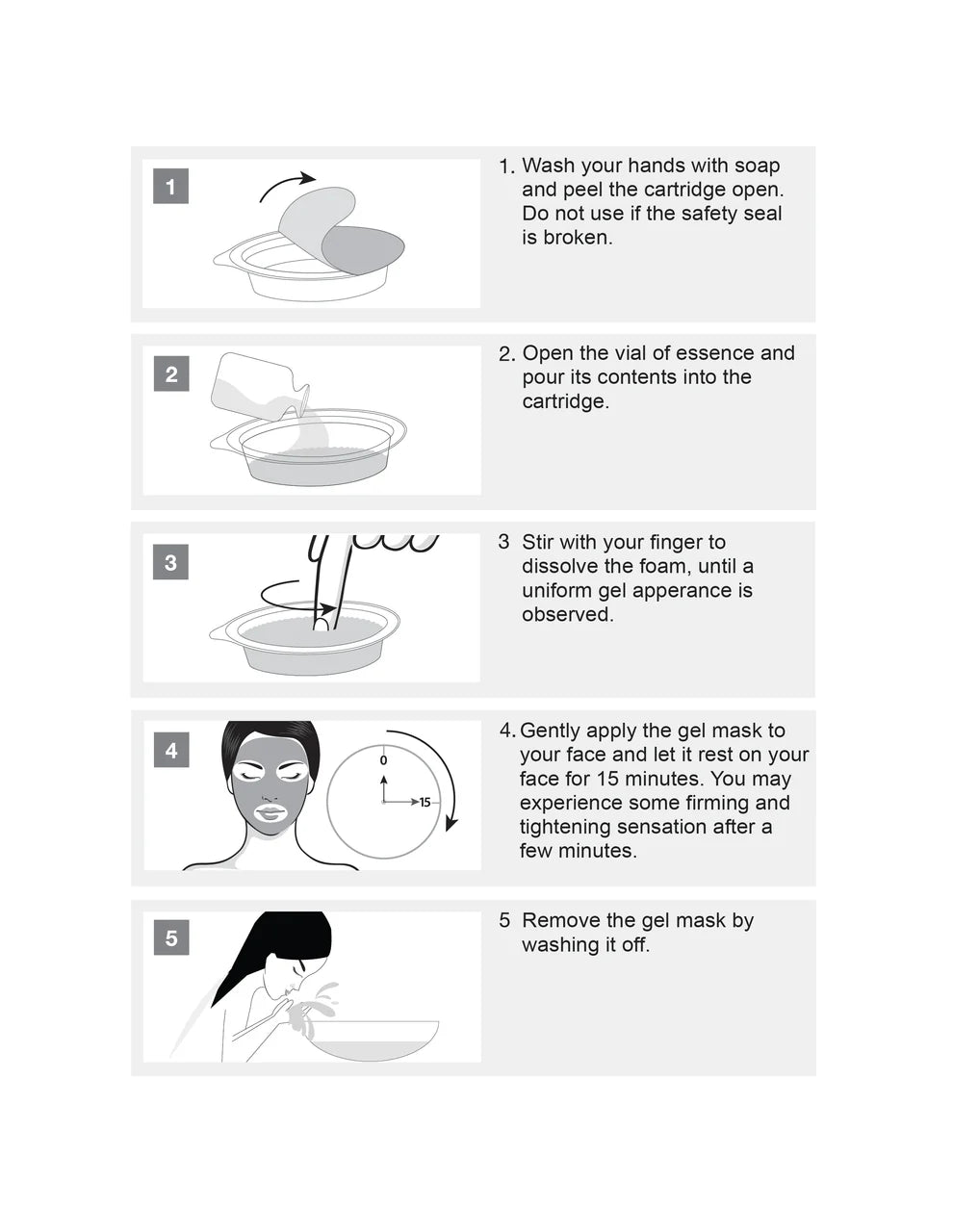 1

1. Wash your hands with soap and peel the cartridge open. Do not use if the safety seal is broken.

2

2. Open the vial of essence and pour its contents into the cartridge.

3

3 Stir with your finger to dissolve the foam, until a uniform gel apperance is observed.

4

0

15

4. Gently apply the gel mask to your face and let it rest on your face for 15 minutes. You may experience some firming and tightening sensation after a few minutes.

5

5 Remove the gel mask by washing it off.